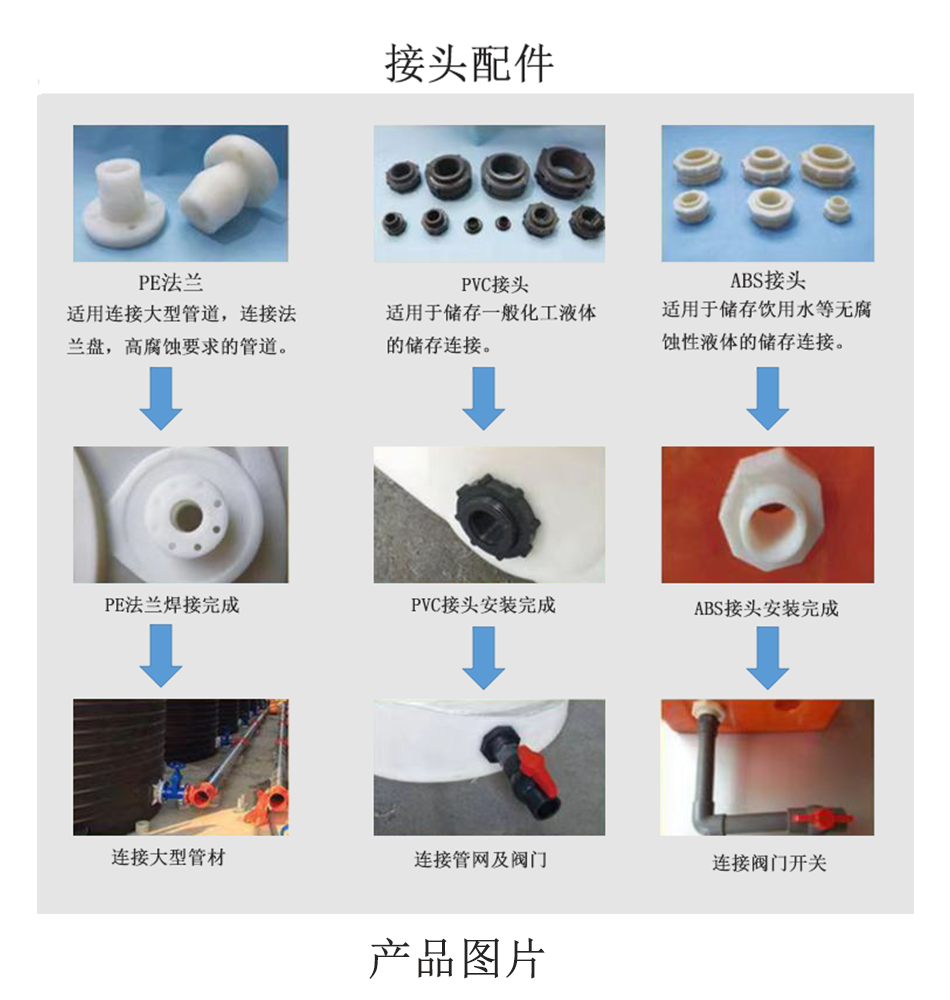 接头配件

PE法兰
适用连接大型管道，连接法兰盘，高腐蚀要求的管道。

PE法兰焊接完成

连接大型管材

PVC接头
适用于储存一般化工液体的储存连接。

PVC接头安装完成

连接管网及阀门

ABS接头
适用于储存饮用水等无腐蚀性液体的储存连接。

ABS接头安装完成

连接阀门开关

产品图片